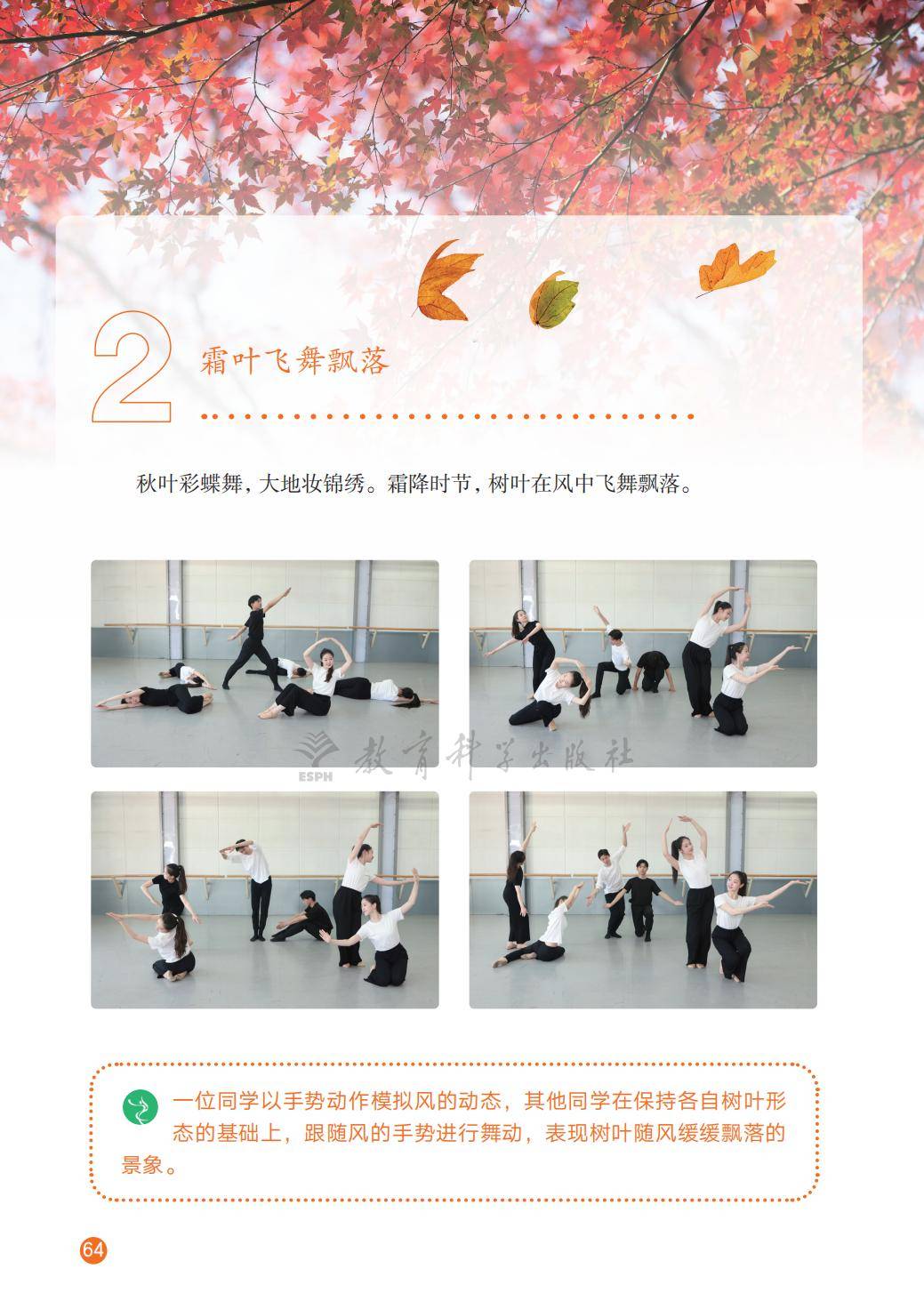 2 霜叶飞舞飘落

秋叶彩蝶舞，大地妆锦绣。霜降时节，树叶在风中飞舞飘落。

ESPH 教育科学出版社

一位同学以手势动作模拟风的动态，其他同学在保持各自树叶形态的基础上，跟随风的手势进行舞动，表现树叶随风缓缓飘落的景象。

64